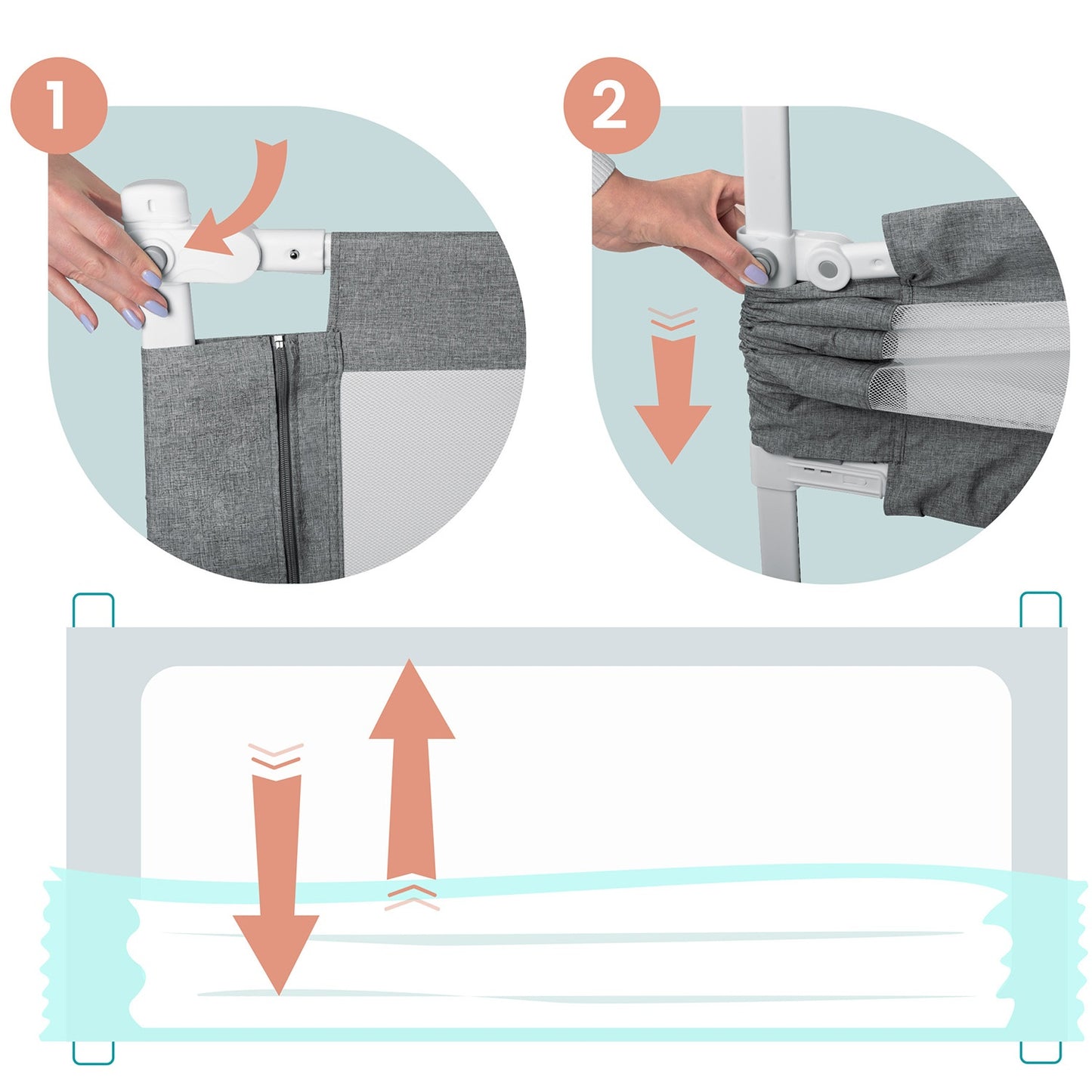 1

2