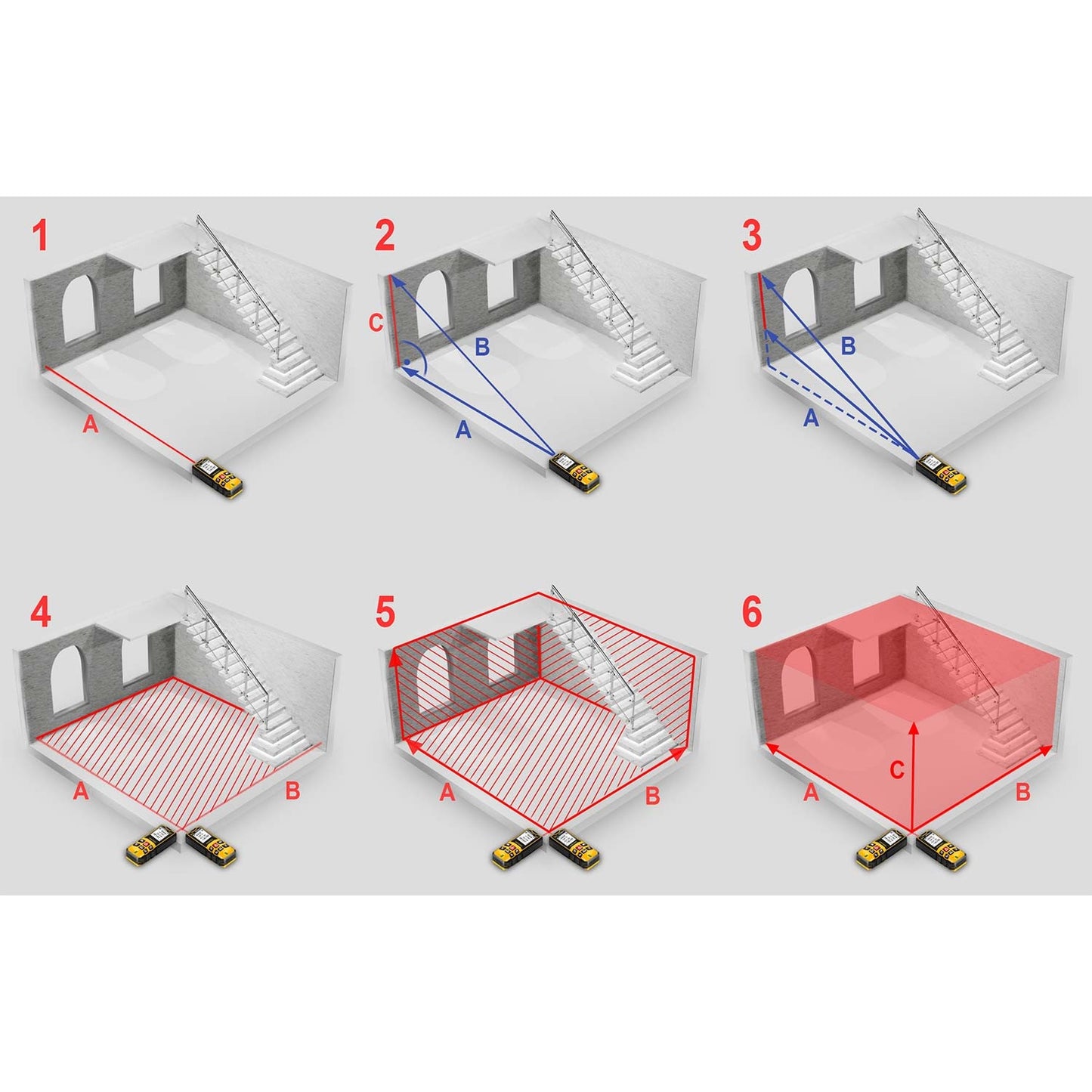 1

A

2

C

B

A

3

B

A

4

A

B

5

A

B

6

C

A

B